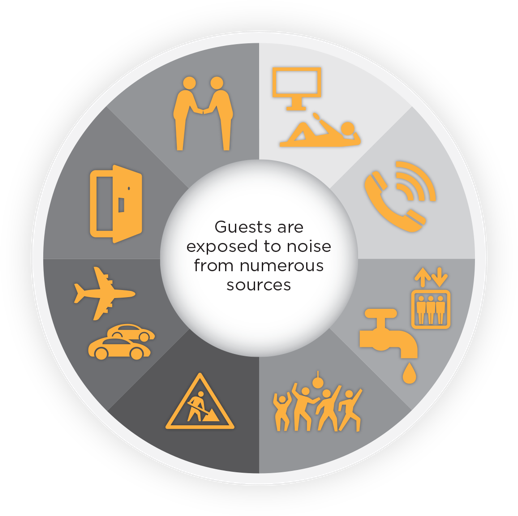 Guests are exposed to noise from numerous sources